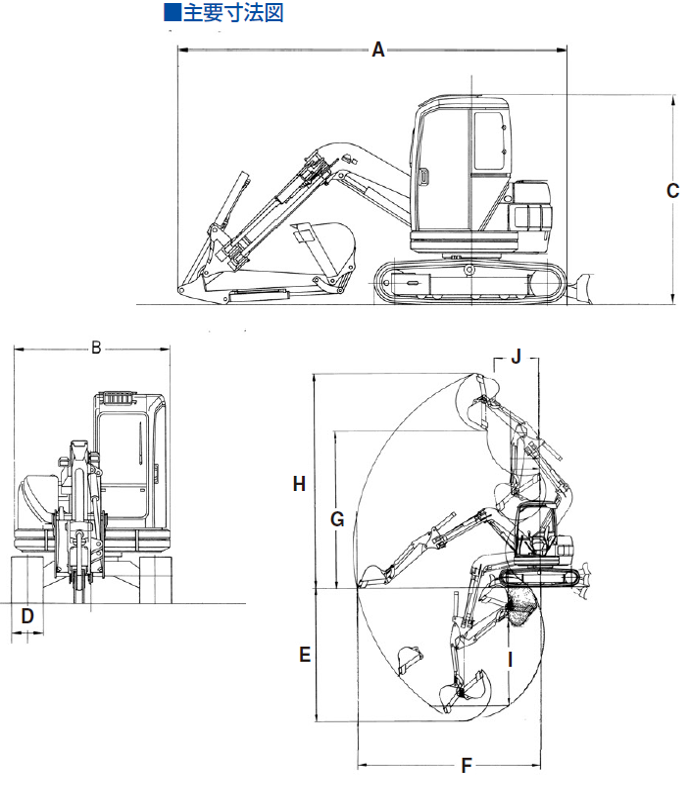 ■主要寸法図

A

C

B

D

J

H

G

E

I

F